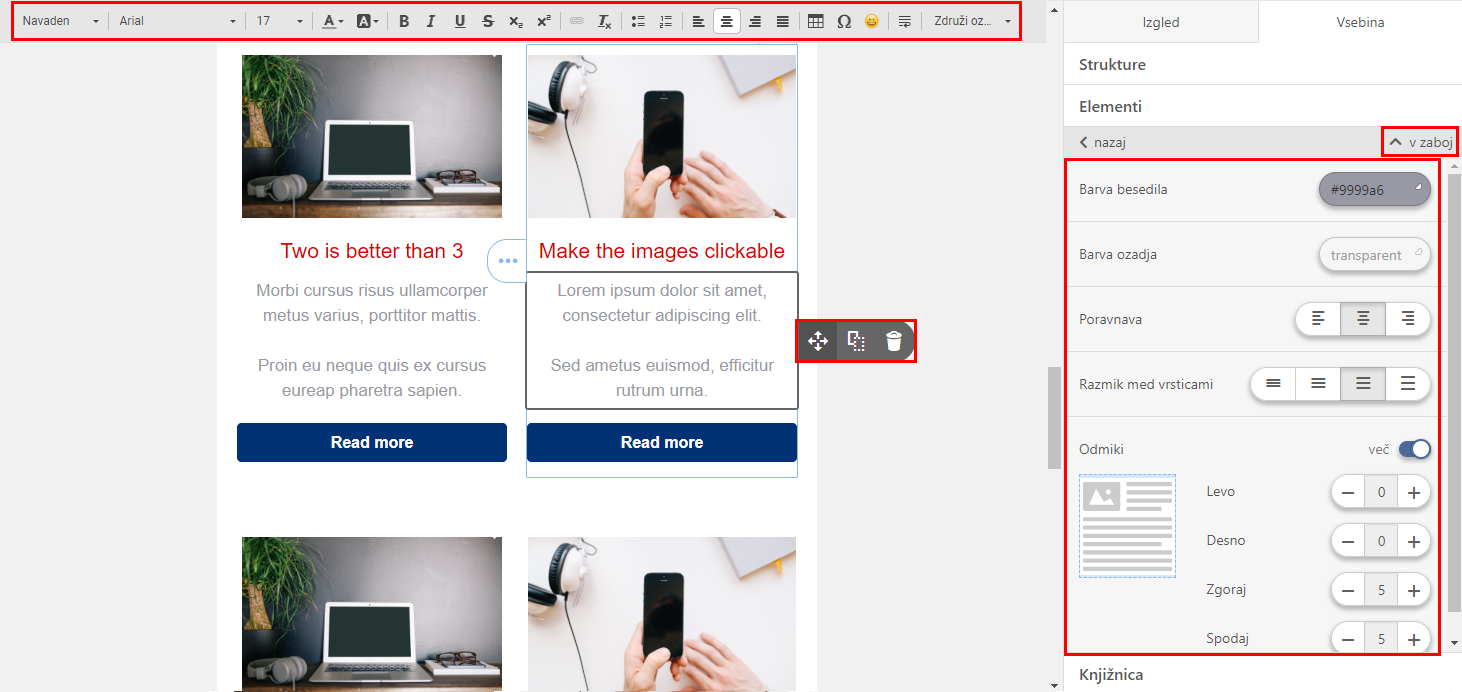 Navaden Arial 17 Združi oz...

Two is better than 3

Morbi cursus risus ullamcorper metus varius, porttitor mattis.

Proin eu neque quis ex cursus eureap pharetra sapien.

Read more

Make the images clickable

Lorem ipsum dolor sit amet, consectetur adipiscing elit.

Sed ametus euismod, efficitur rutrum urna.

Read more

Izgled Vsebina

Strukture

Elementi

nazaj v zaboj

Barva besedila #9999a6

Barva ozadja transparent

Poravnava

Razmik med vrsticami

Odmiki več

Levo 0

Desno 0

Zgoraj 5

Spodaj 5

Knjižnica